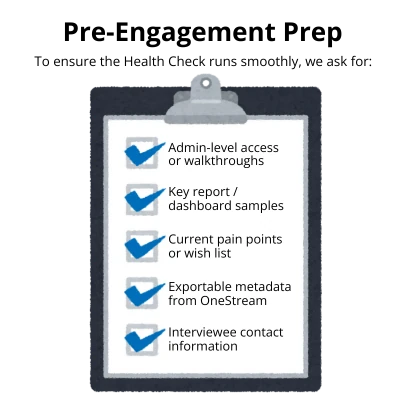 Pre-Engagement Prep

To ensure the Health Check runs smoothly, we ask for:

Admin-level access or walkthroughs

Key report / dashboard samples

Current pain points or wish list

Exportable metadata from OneStream

Interviewee contact information